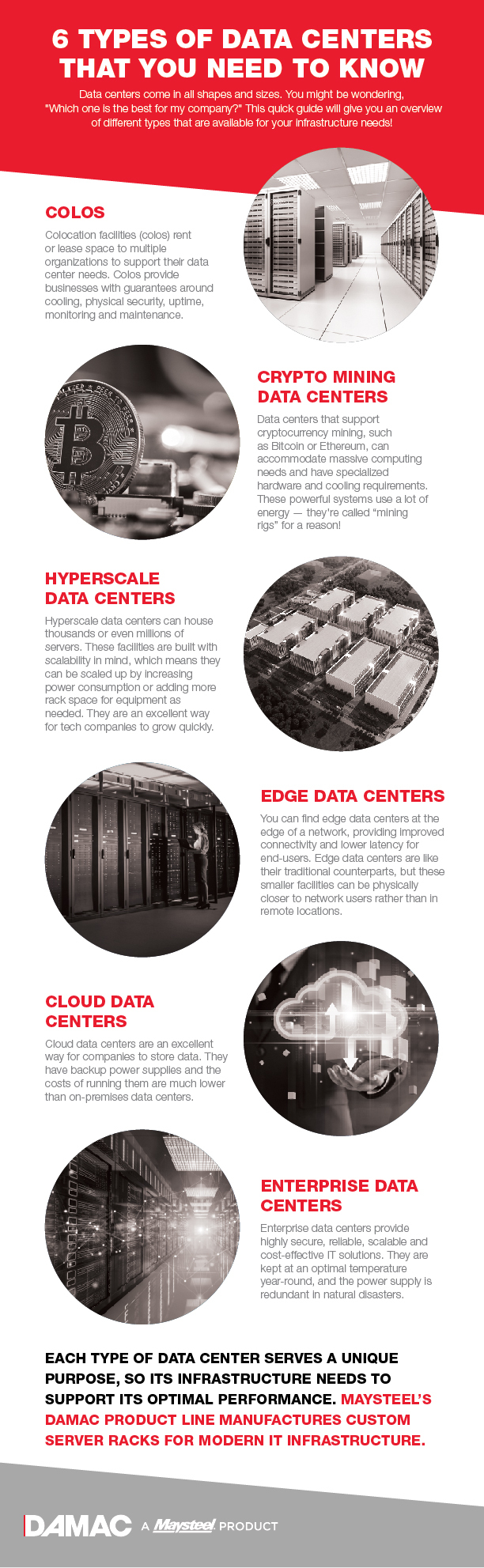 6 TYPES OF DATA CENTERS THAT YOU NEED TO KNOW

Data centers come in all shapes and sizes. You might be wondering, "Which one is the best for my company?" This quick guide will give you an overview of different types that are available for your infrastructure needs!

COLOS

Colocation facilities (colos) rent or lease space to multiple organizations to support their data center needs. Colos provide businesses with guarantees around cooling, physical security, uptime, monitoring and maintenance.

CRYPTO MINING DATA CENTERS

Data centers that support cryptocurrency mining, such as Bitcoin or Ethereum, can accommodate massive computing needs and have specialized hardware and cooling requirements. These powerful systems use a lot of energy — they're called "mining rigs" for a reason!

HYPERSCALE DATA CENTERS

Hyperscale data centers can house thousands or even millions of servers. These facilities are built with scalability in mind, which means they can be scaled up by increasing power consumption or adding more rack space for equipment as needed. They are an excellent way for tech companies to grow quickly.

EDGE DATA CENTERS

You can find edge data centers at the edge of a network, providing improved connectivity and lower latency for end-users. Edge data centers are like their traditional counterparts, but these smaller facilities can be physically closer to network users rather than in remote locations.

CLOUD DATA CENTERS

Cloud data centers are an excellent way for companies to store data. They have backup power supplies and the costs of running them are much lower than on-premises data centers.

ENTERPRISE DATA CENTERS

Enterprise data centers provide highly secure, reliable, scalable and cost-effective IT solutions. They are kept at an optimal temperature year-round, and the power supply is redundant in natural disasters.

EACH TYPE OF DATA CENTER SERVES A UNIQUE PURPOSE, SO ITS INFRASTRUCTURE NEEDS TO SUPPORT ITS OPTIMAL PERFORMANCE. MAYSTEEL'S DAMAC PRODUCT LINE MANUFACTURES CUSTOM SERVER RACKS FOR MODERN IT INFRASTRUCTURE.

DAMAC A Maysteel PRODUCT